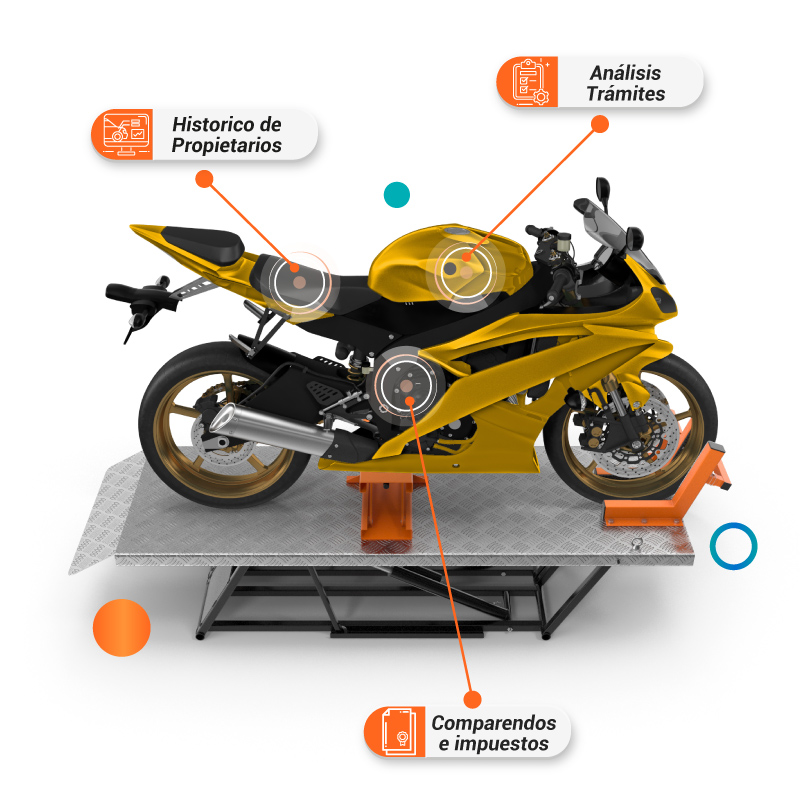 Análisis Trámites

Historico de Propietarios

Comparendos e impuestos